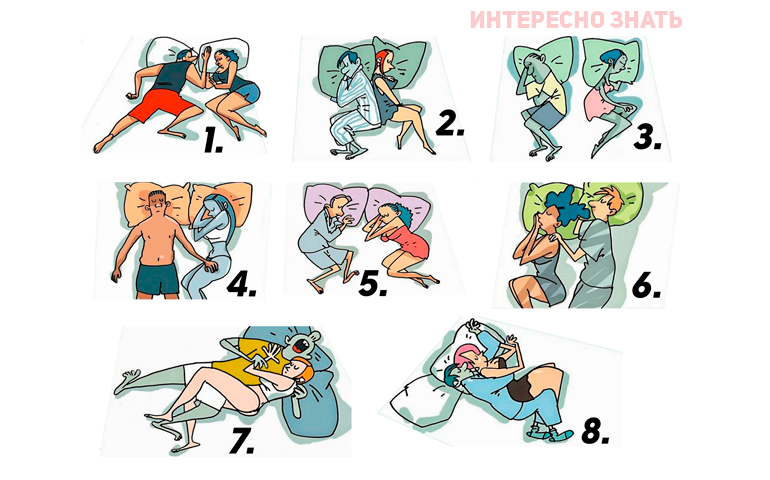 ИНТЕРЕСНО ЗНАТЬ

1.

2.

3.

4.

5.

6.

7.

8.